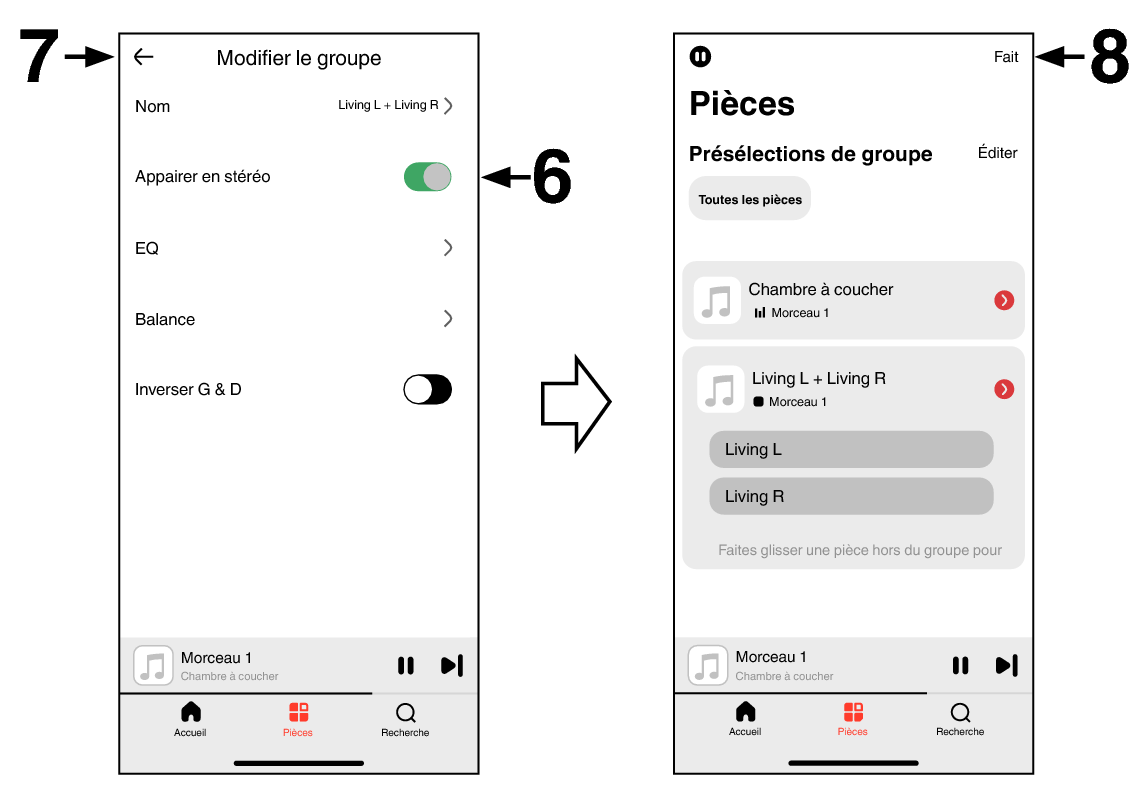 7

Modifier le groupe

Nom

Living L + Living R

Appairer en stéréo

6

EQ

Balance

Inverser G & D

Morceau 1
Chambre à coucher

Accueil Pièces Recherche

Fait

8

Pièces

Présélections de groupe

Éditer

Toutes les pièces

Chambre à coucher
Morceau 1

Living L + Living R
Morceau 1

Living L

Living R

Faites glisser une pièce hors du groupe pour

Morceau 1
Chambre à coucher

Accueil Pièces Recherche